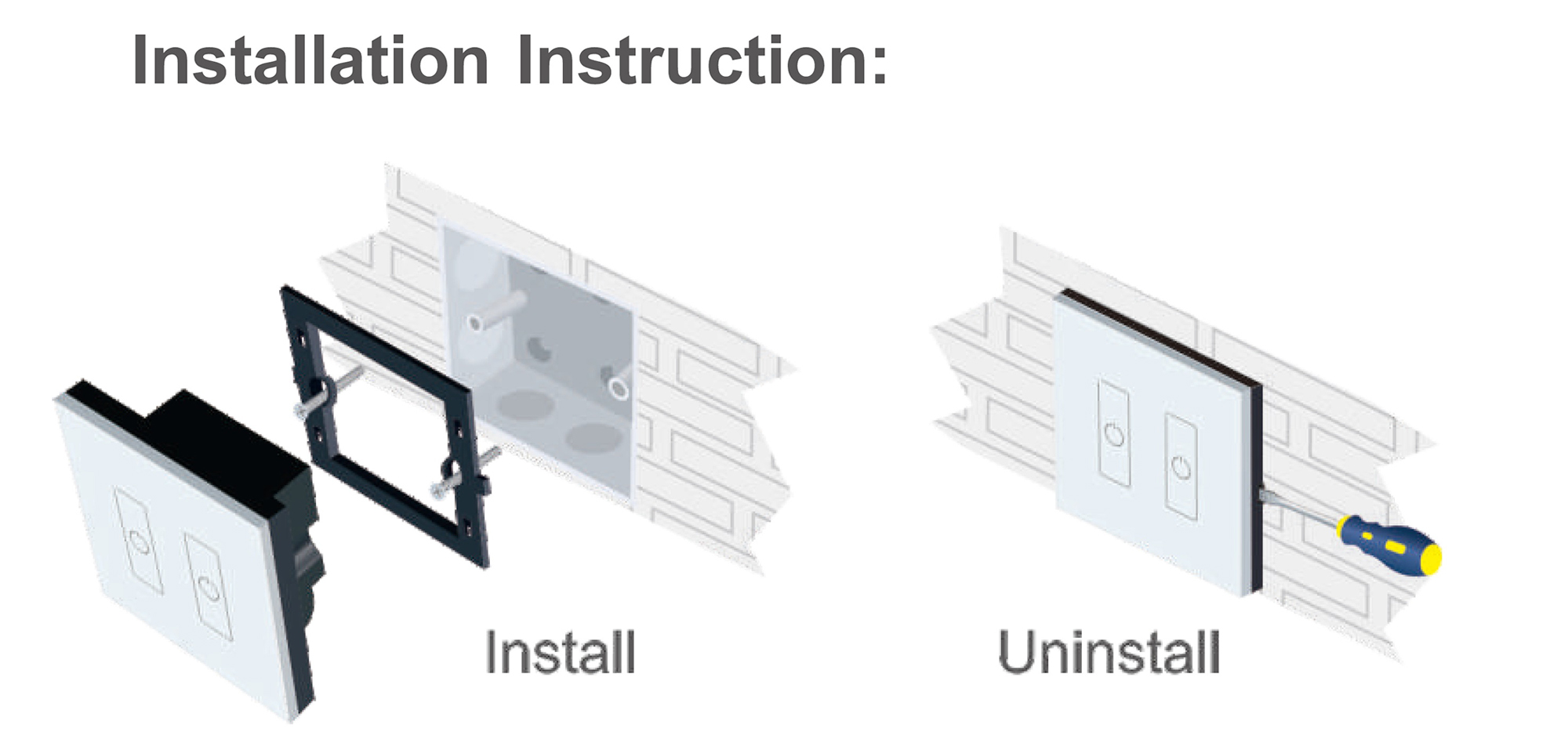 Installation Instruction:

Install

Uninstall